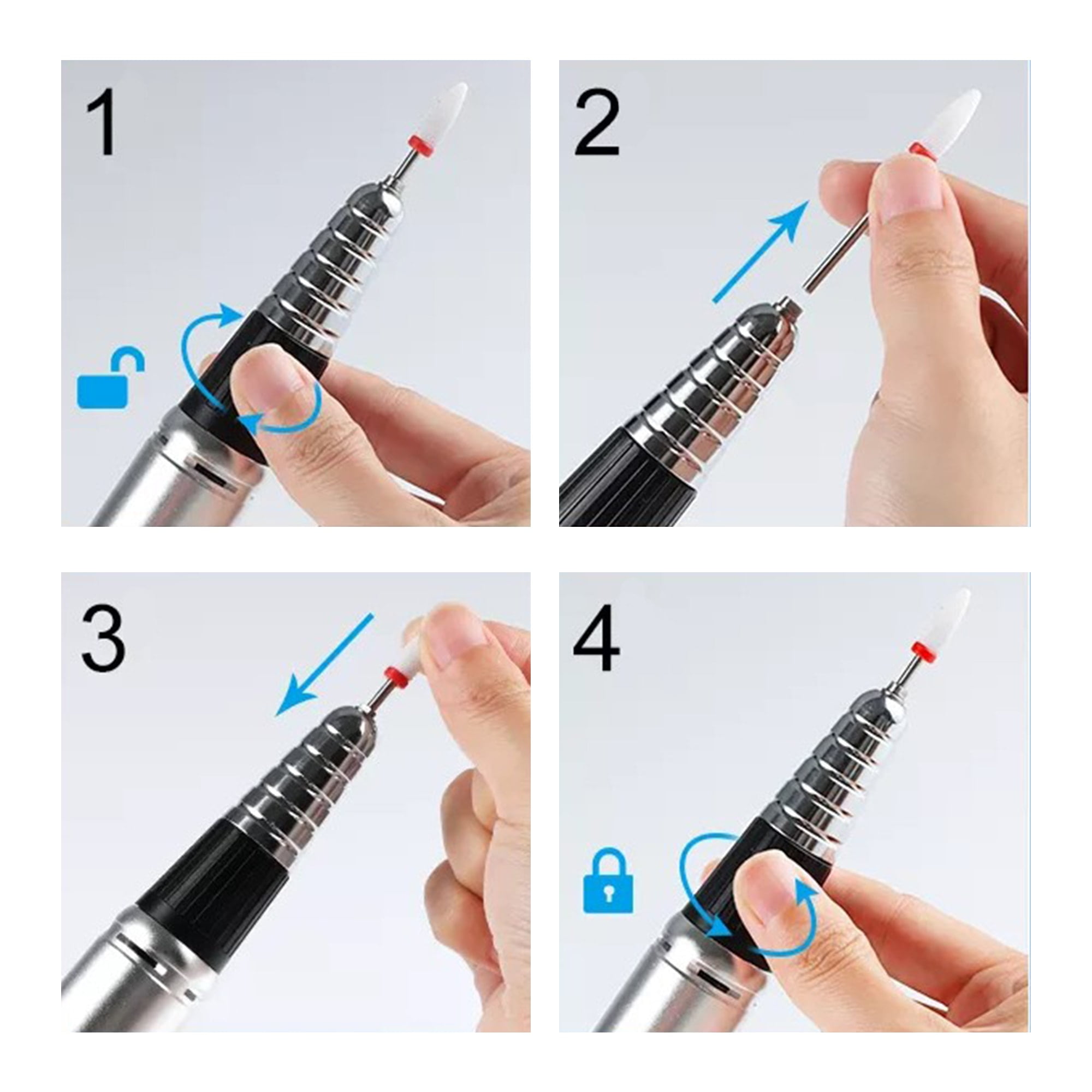 1

2

3

4